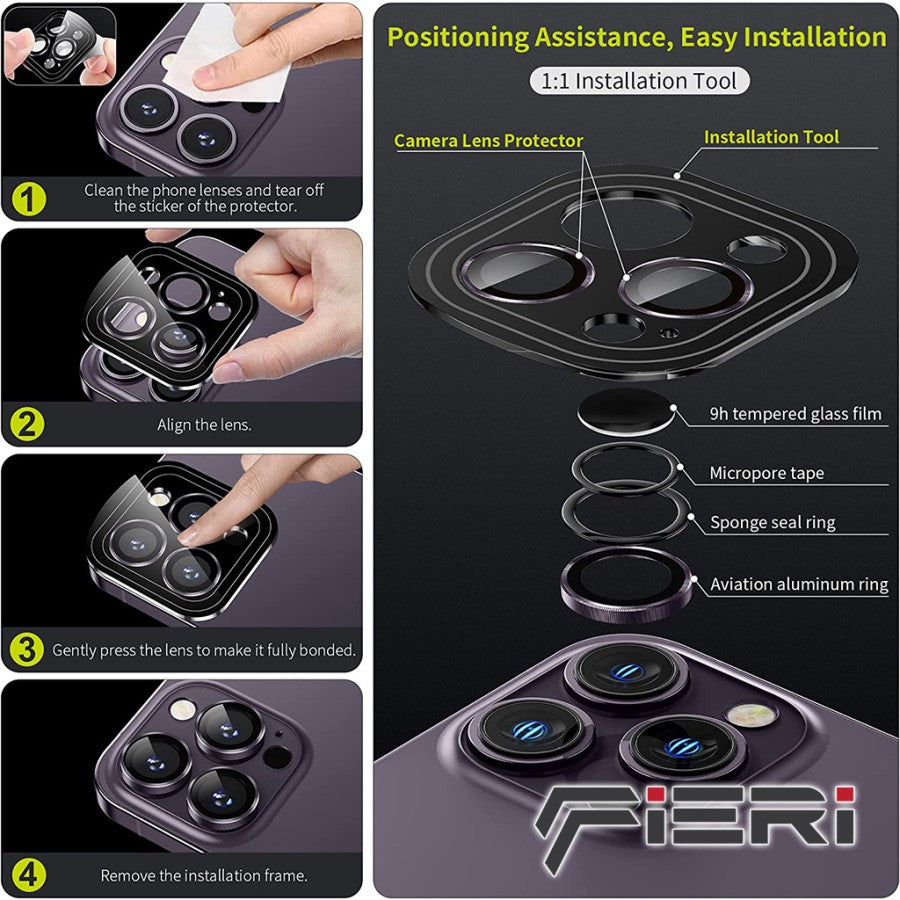 1
Clean the phone lenses and tear off the sticker of the protector.

2
Align the lens.

3
Gently press the lens to make it fully bonded.

4
Remove the installation frame.

Positioning Assistance, Easy Installation

1:1 Installation Tool

Camera Lens Protector

Installation Tool

9h tempered glass film

Micropore tape

Sponge seal ring

Aviation aluminum ring

FIERI