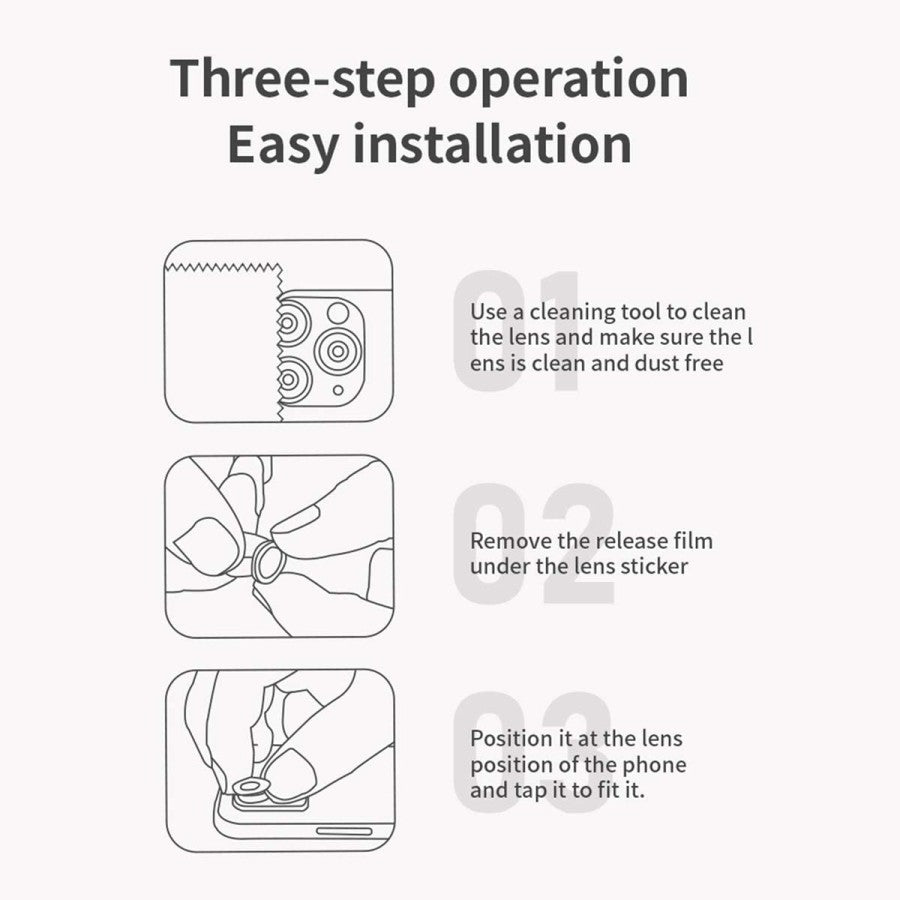 Three-step operation
Easy installation

01

Use a cleaning tool to clean the lens and make sure the l ens is clean and dust free

02

Remove the release film under the lens sticker

03

Position it at the lens position of the phone and tap it to fit it.